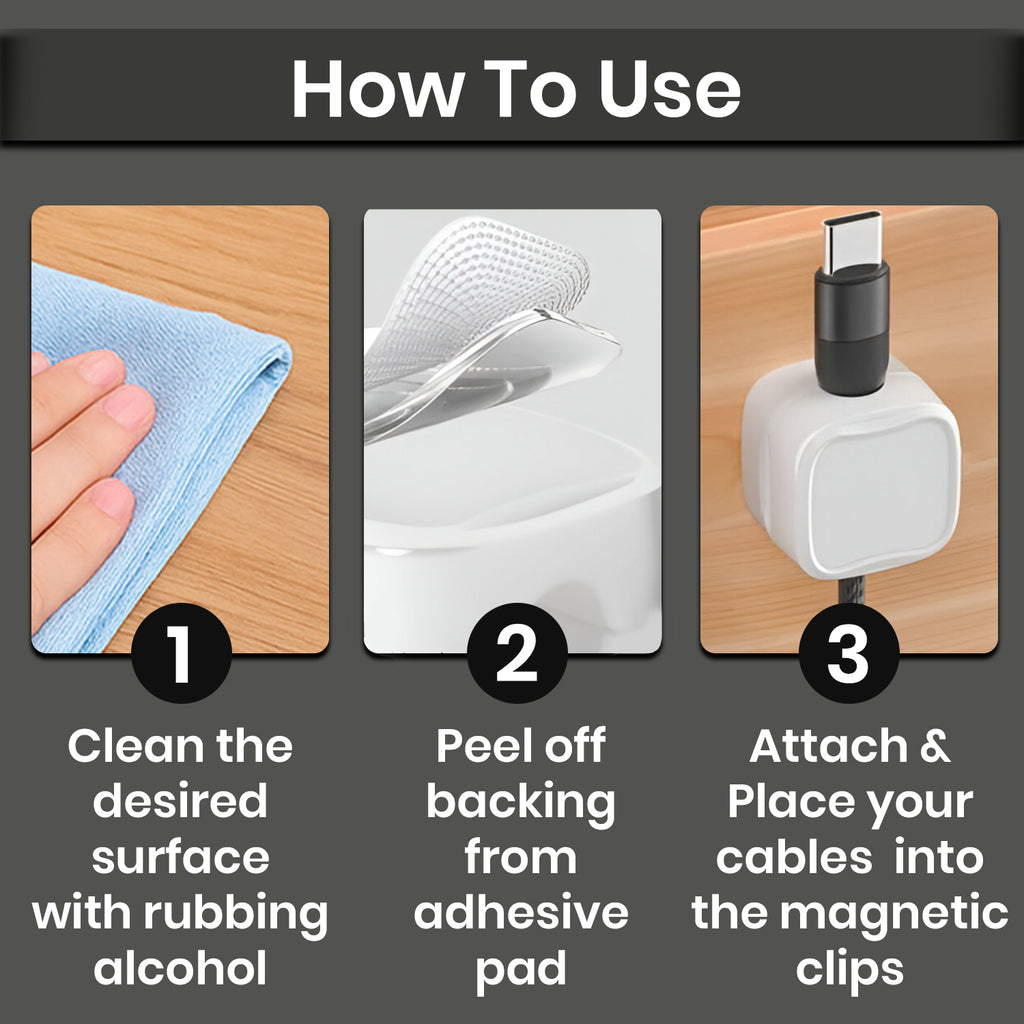 How To Use

1

Clean the desired surface with rubbing alcohol

2

Peel off backing from adhesive pad

3

Attach & Place your cables into the magnetic clips