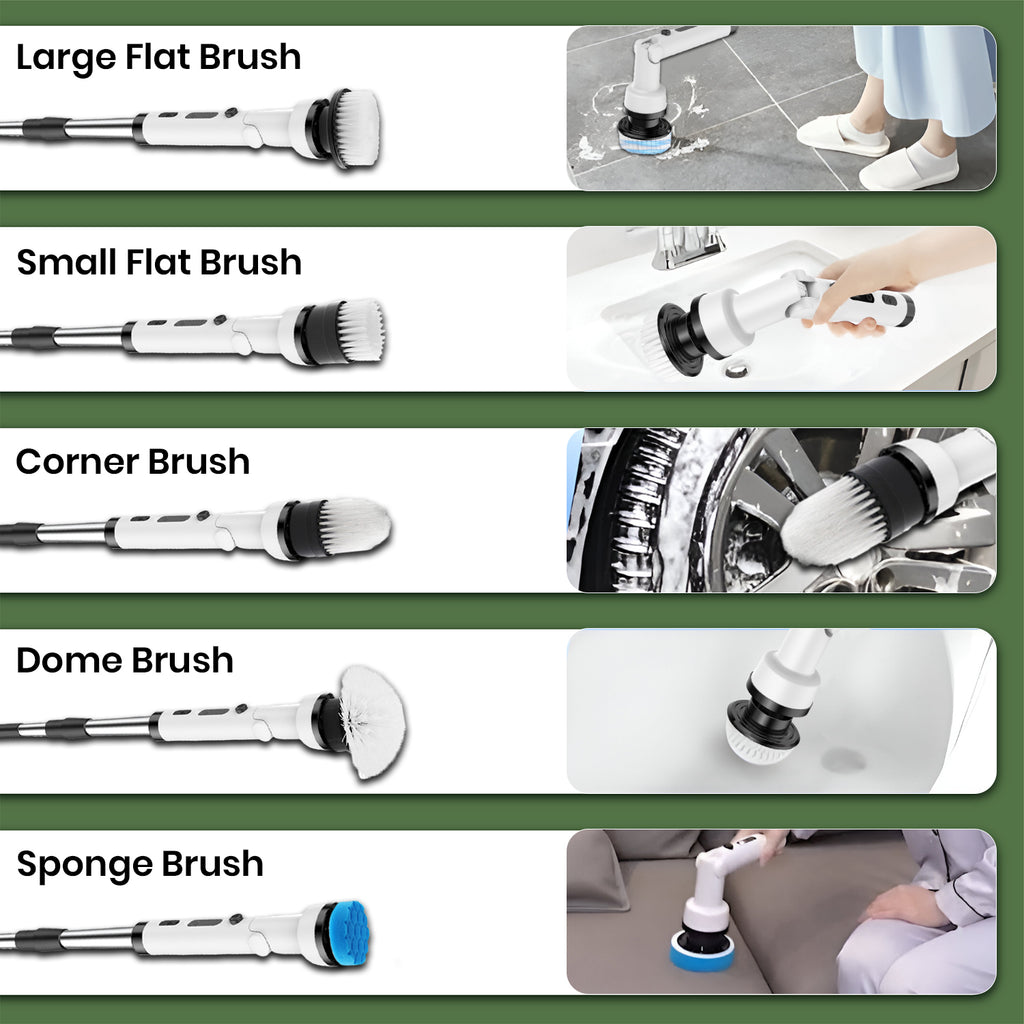 Large Flat Brush

Small Flat Brush

Corner Brush

Dome Brush

Sponge Brush